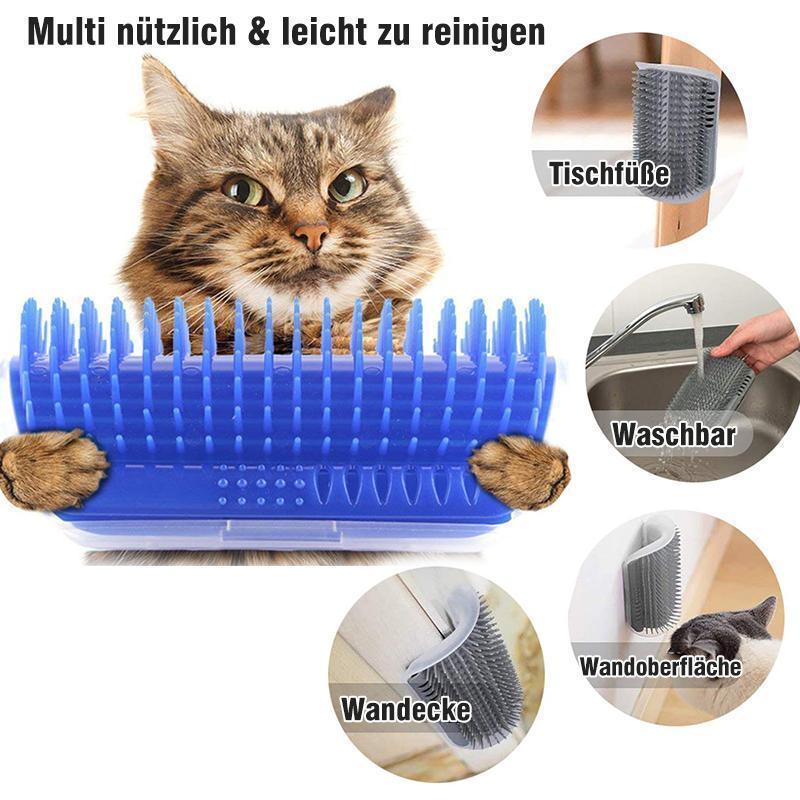 Multi nützlich & leicht zu reinigen

Tischfüße

Waschbar

Wandoberfläche

Wandecke