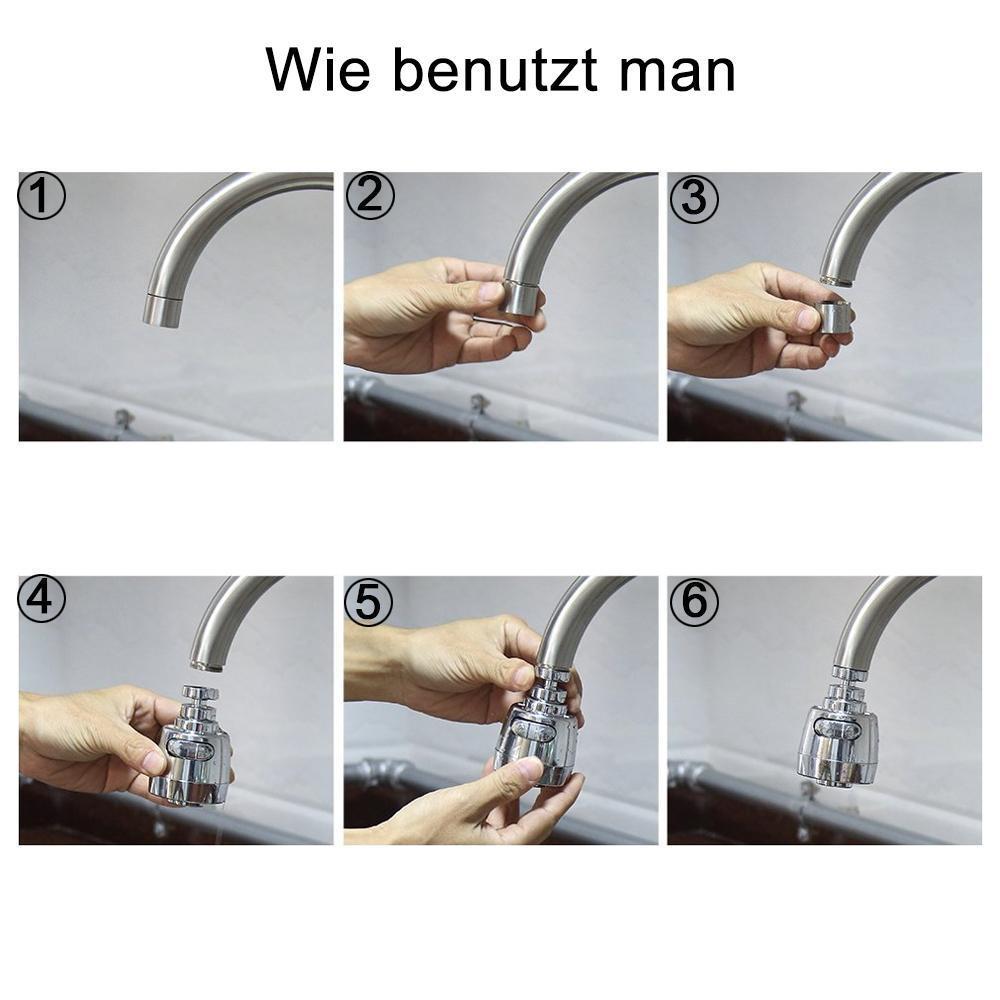 Wie benutzt man

①

②

③

④

⑤

⑥